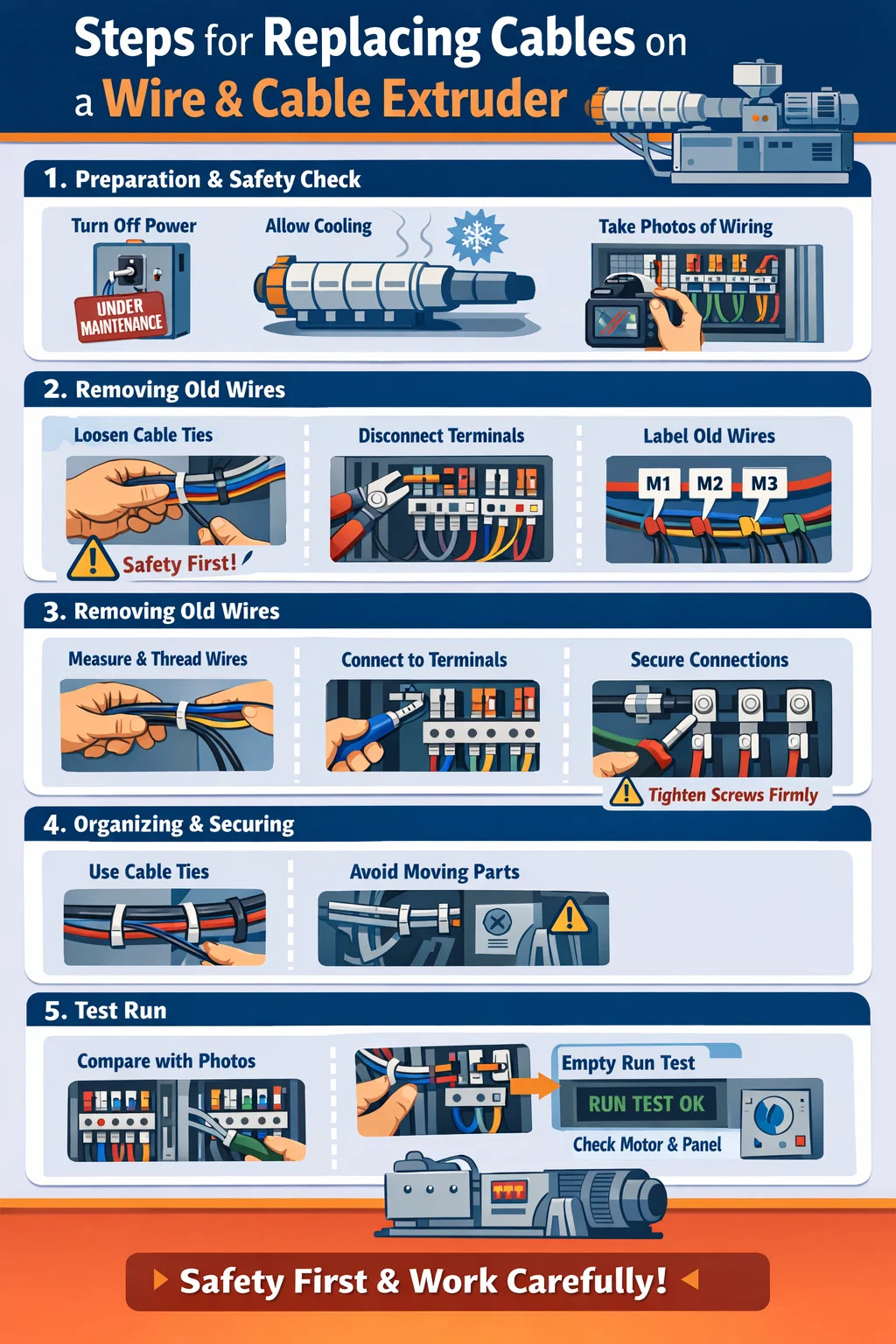 Steps for Replacing Cables on a Wire & Cable Extruder

1. Preparation & Safety Check

Turn Off Power

UNDER MAINTENANCE

Allow Cooling

Take Photos of Wiring

2. Removing Old Wires

Loosen Cable Ties

Safety First!

Disconnect Terminals

Label Old Wires

M1 M2 M3

3. Removing Old Wires

Measure & Thread Wires

Connect to Terminals

Secure Connections

Tighten Screws Firmly

4. Organizing & Securing

Use Cable Ties

Avoid Moving Parts

5. Test Run

Compare with Photos

Empty Run Test

RUN TEST OK

Check Motor & Panel

Safety First & Work Carefully!