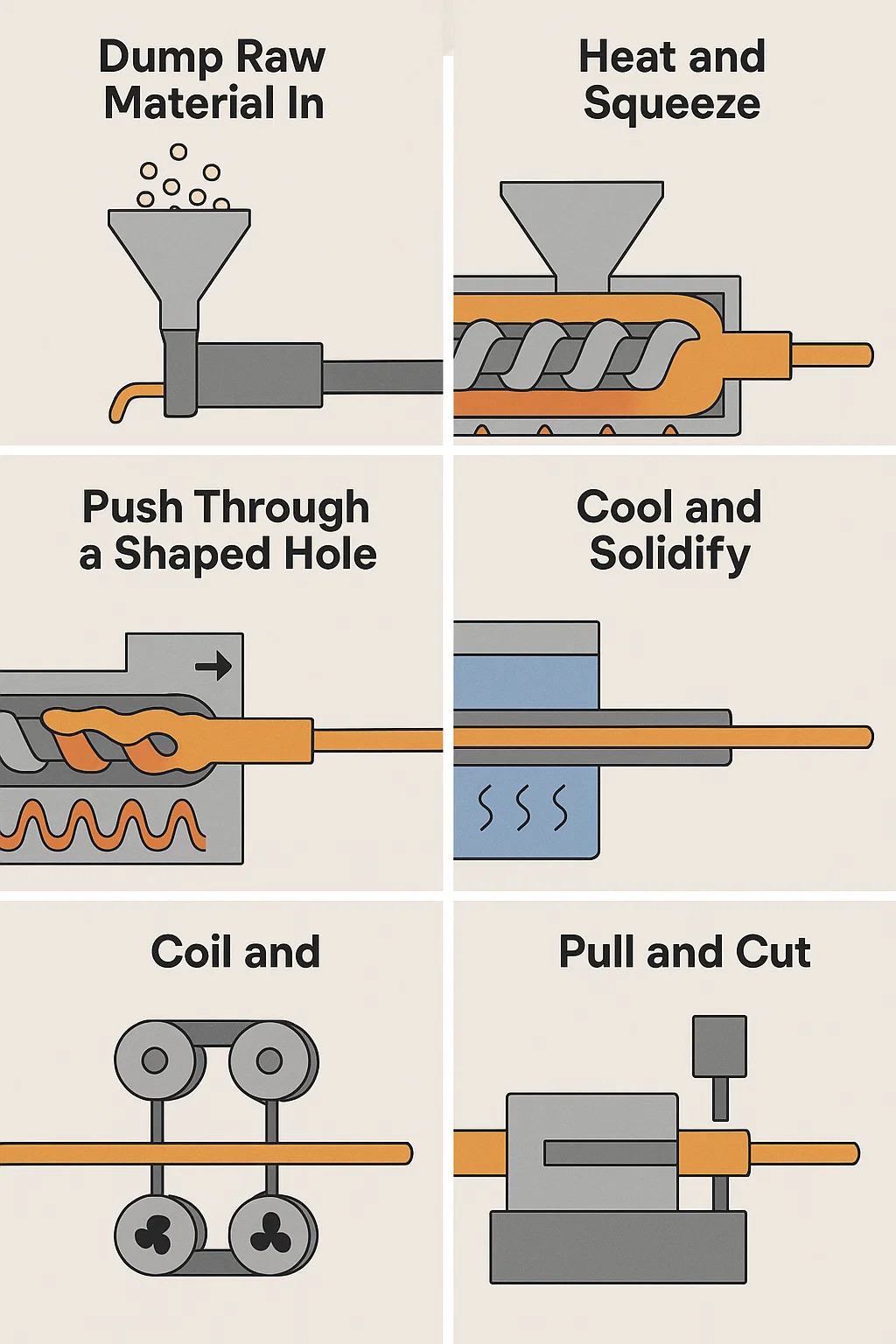 Dump Raw Material In

Heat and Squeeze

Push Through a Shaped Hole

Cool and Solidify

Coil and

Pull and Cut